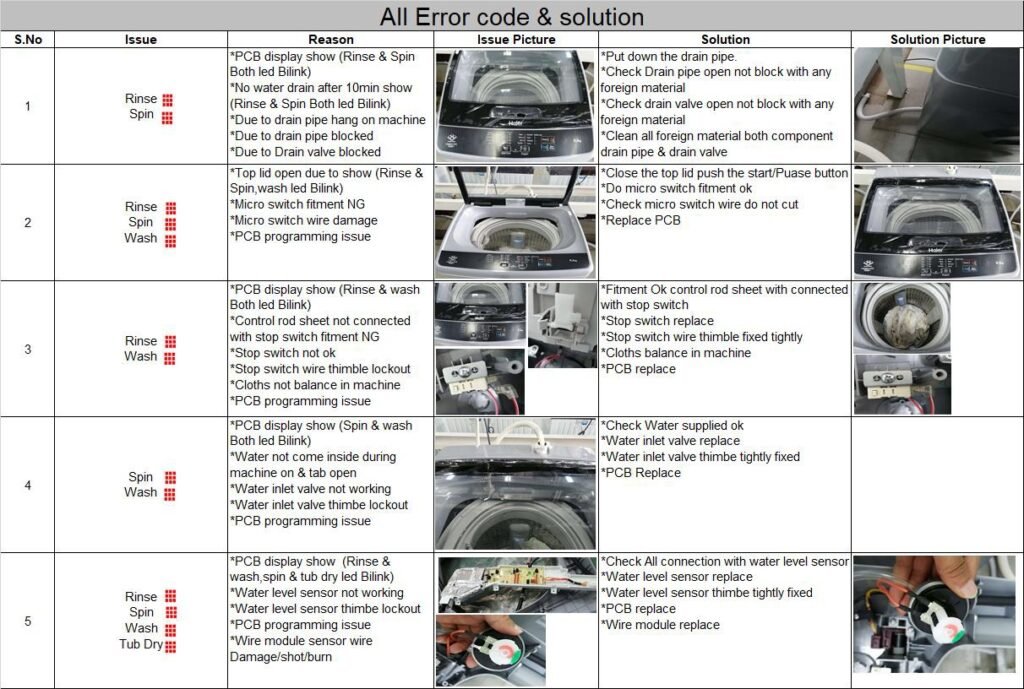 All Error code & solution

| S.No | Issue | Reason | Issue Picture | Solution | Solution Picture |
|---|---|---|---|---|---|
| 1 | Rinse Spin | *PCB display show (Rinse & Spin Both led Bilink) *No water drain after 10min show (Rinse & Spin Both led Bilink) *Due to drain pipe hang on machine *Due to drain pipe blocked *Due to Drain valve blocked | | *Put down the drain pipe. *Check Drain pipe open not block with any foreign material *Check drain valve open not block with any foreign material *Clean all foreign material both component drain pipe & drain valve | |
| 2 | Rinse Spin Wash | *Top lid open due to show (Rinse & Spin,wash led Bilink) *Micro switch fitment NG *Micro switch wire damage *PCB programming issue | | *Close the top lid push the start/Puase button *Do micro switch fitment ok *Check micro switch wire do not cut *Replace PCB | |
| 3 | Rinse Wash | *PCB display show (Rinse & wash Both led Bilink) *Control rod sheet not connected with stop switch fitment NG *Stop switch not ok *Stop switch wire thimble lockout *Cloths not balance in machine *PCB programming issue | | *Fitment Ok control rod sheet with connected with stop switch *Stop switch replace *Stop switch wire thimble fixed tightly *Cloths balance in machine *PCB replace | |
| 4 | Spin Wash | *PCB display show (Spin & wash Both led Bilink) *Water not come inside during machine on & tab open *Water inlet valve not working *Water inlet valve thimbe lockout *PCB programming issue | | *Check Water supplied ok *Water inlet valve replace *Water inlet valve thimbe tightly fixed *PCB Replace | |
| 5 | Rinse Spin Wash Tub Dry | *PCB display show (Rinse & wash,spin & tub dry led Bilink) *Water level sensor not working *Water level sensor thimbe lockout *PCB programming issue *Wire module sensor wire Damage/shot/burn | | *Check All connection with water level sensor *Water level sensor replace *Water level sensor thimbe tightly fixed *PCB replace *Wire module replace | |